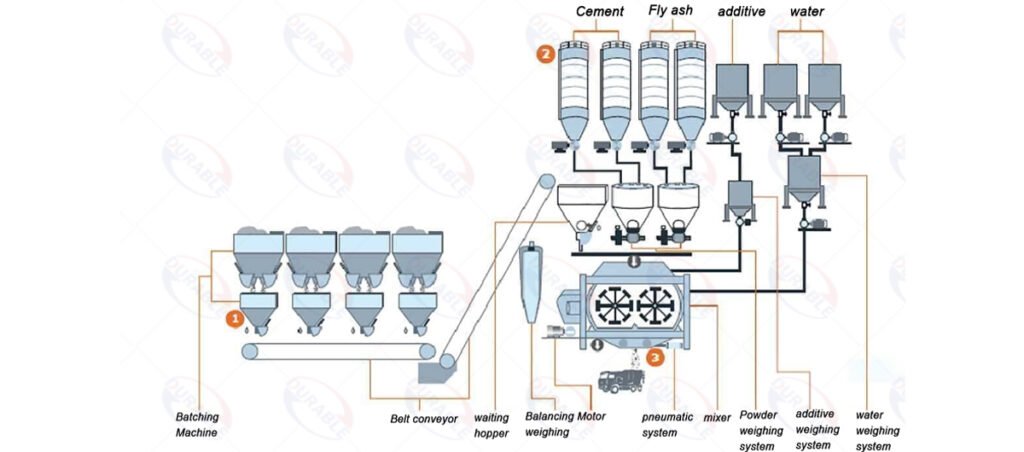 Cement
Fly ash
additive
water
2
1
3
Batching Machine
Belt conveyor
waiting hopper
Balancing weighing
Motor
pneumatic system
mixer
Powder weighing system
additive weighing system
water weighing system
DURABLE